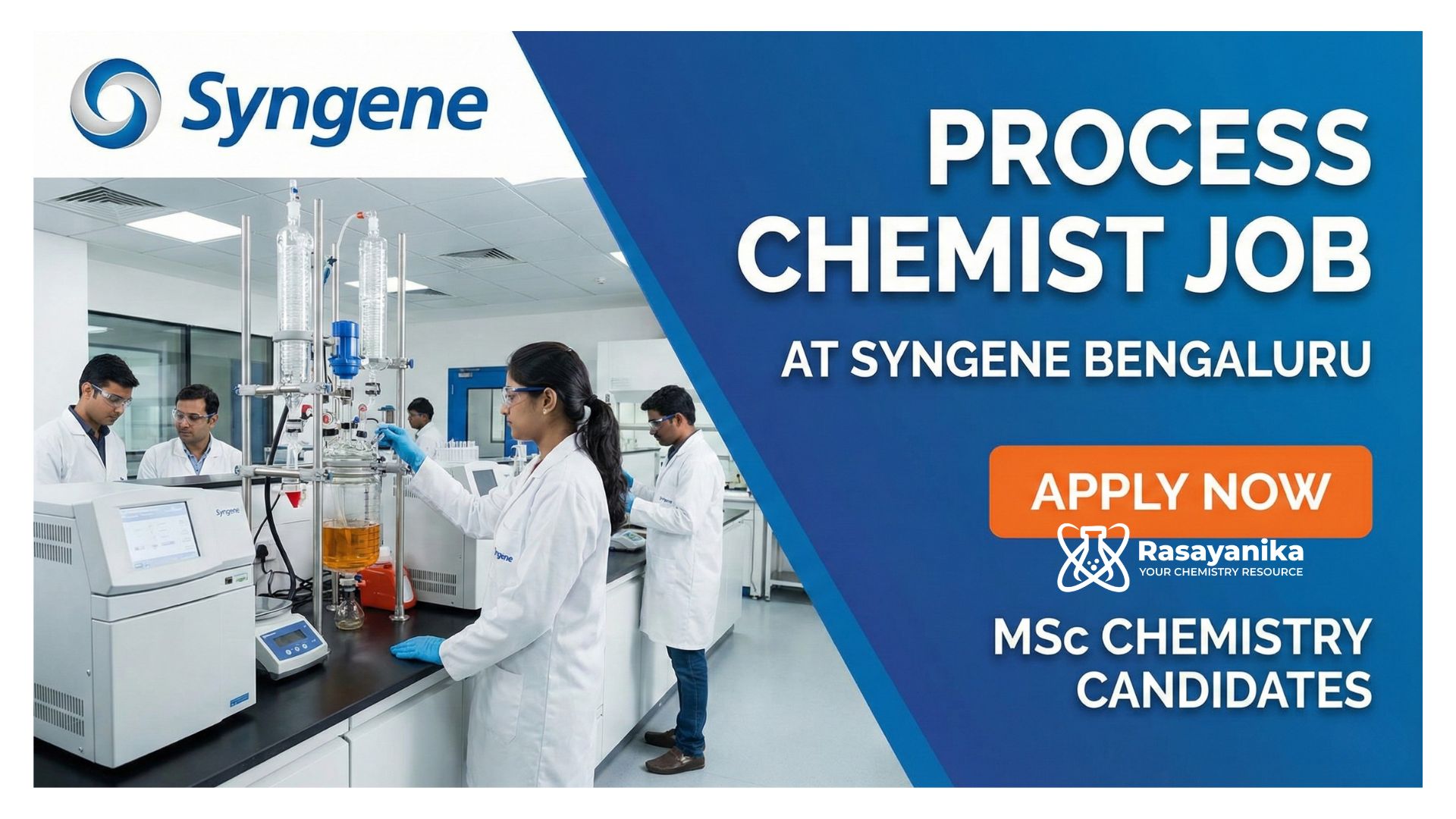 Syngene

PROCESS CHEMIST JOB

AT SYNGENE BENGALURU

APPLY NOW

Rasayanika
YOUR CHEMISTRY RESOURCE

MSc CHEMISTRY CANDIDATES

Syngene

Syngene

Syngene