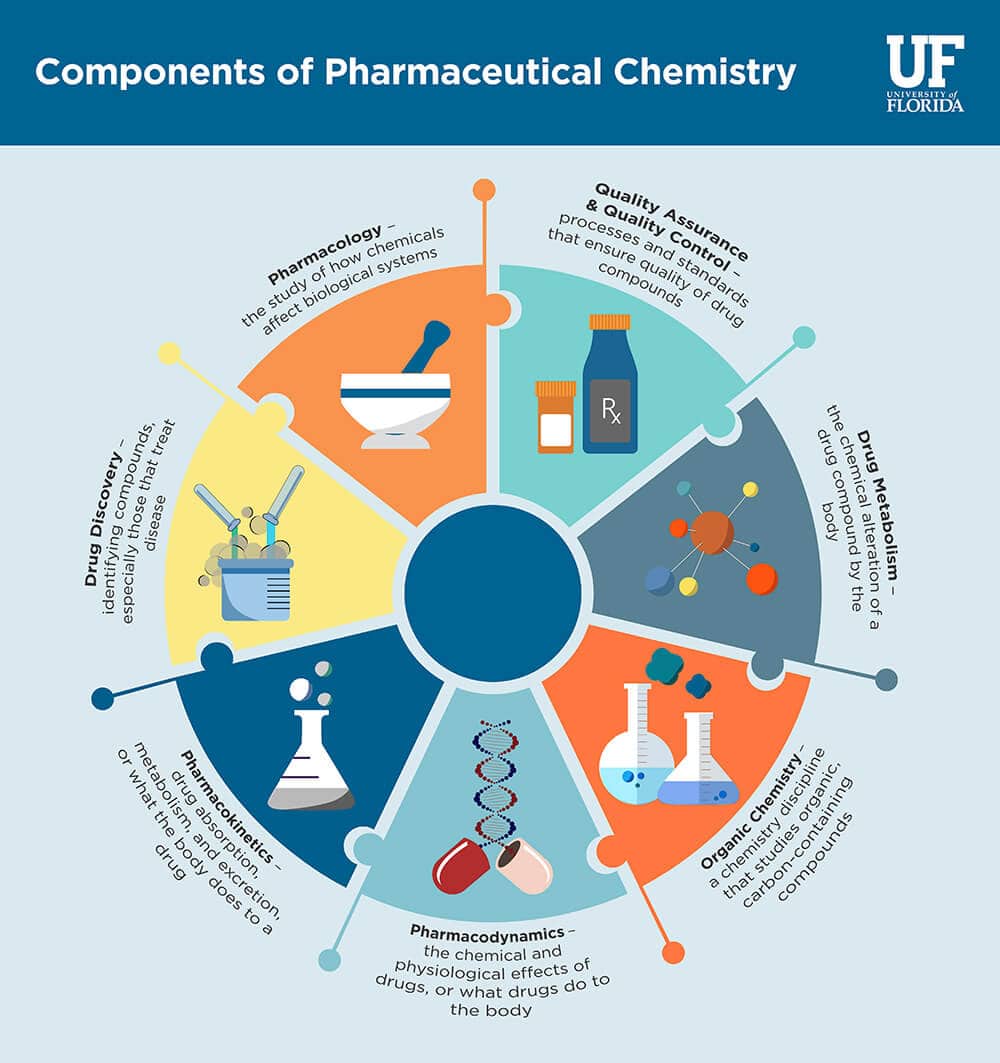 Components of Pharmaceutical Chemistry

UF
UNIVERSITY of FLORIDA

Pharmacology – the study of how chemicals affect biological systems

Quality Assurance & Quality Control – processes and standards that ensure quality of drug compounds

Rx

Drug Metabolism – the chemical alteration of a drug compound by the body

Organic Chemistry – a chemistry discipline that studies organic, carbon-containing compounds

Pharmacodynamics – the chemical and physiological effects of drugs, or what drugs do to the body

Pharmacokinetics – drug absorption, metabolism, and excretion, or what the body does to a drug

Drug Discovery – identifying compounds, especially those that treat disease